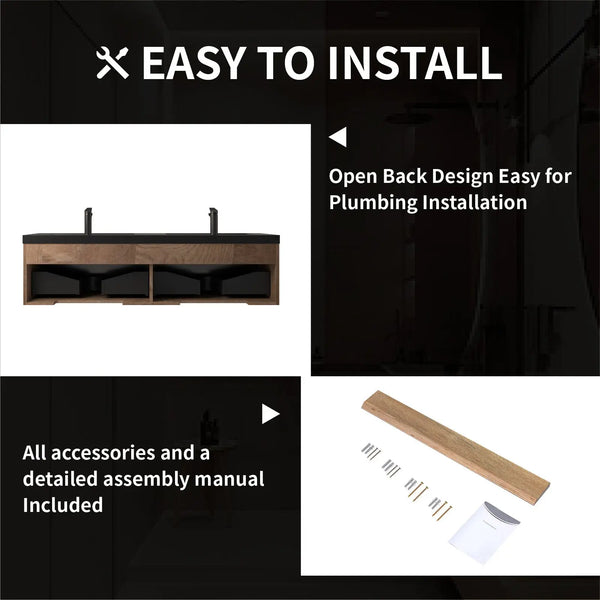 EASY TO INSTALL

Open Back Design Easy for Plumbing Installation

All accessories and a detailed assembly manual Included