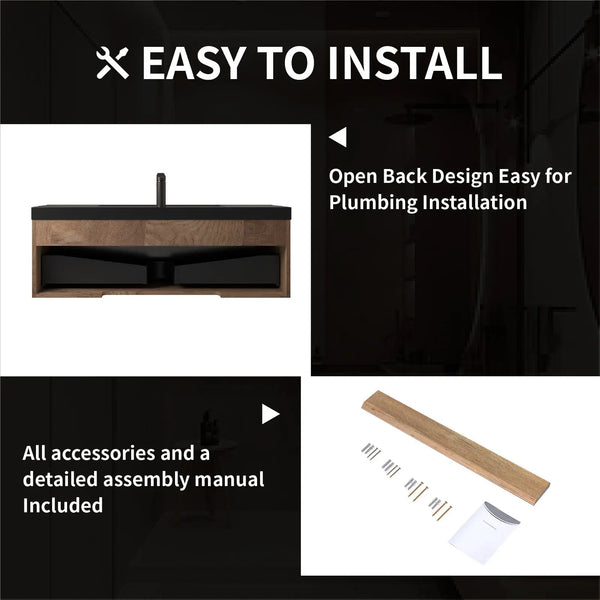 EASY TO INSTALL

Open Back Design Easy for Plumbing Installation

All accessories and a detailed assembly manual Included