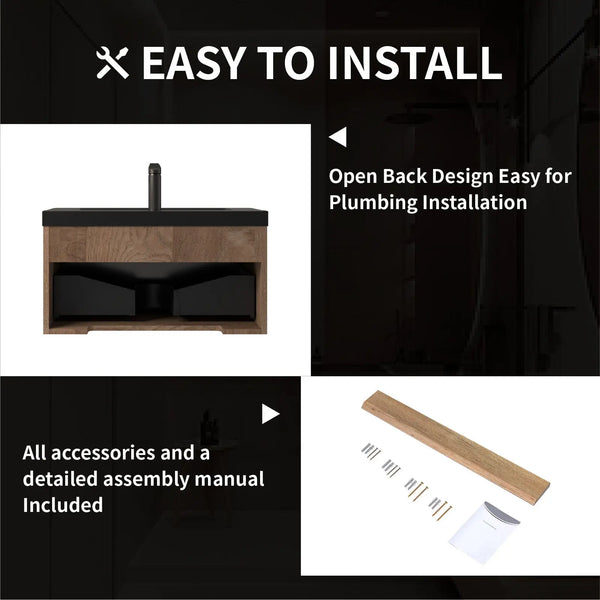 EASY TO INSTALL

Open Back Design Easy for Plumbing Installation

All accessories and a detailed assembly manual Included