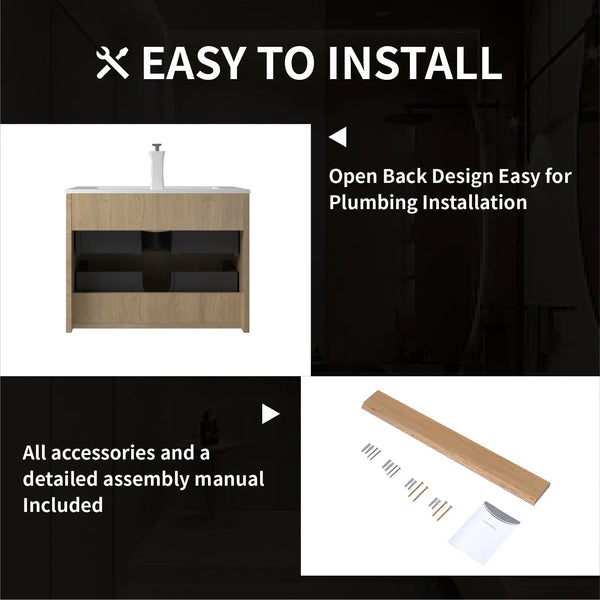 EASY TO INSTALL

Open Back Design Easy for Plumbing Installation

All accessories and a detailed assembly manual Included